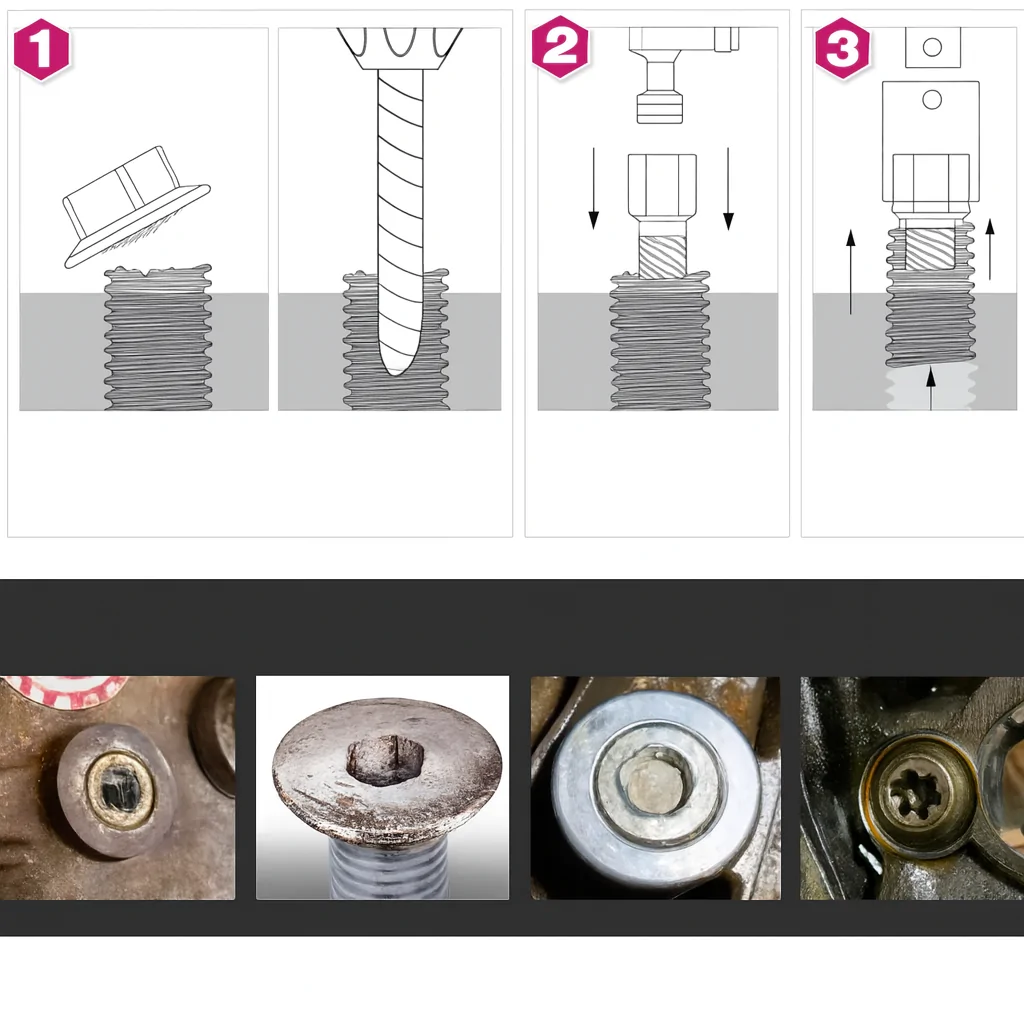 1

2

3